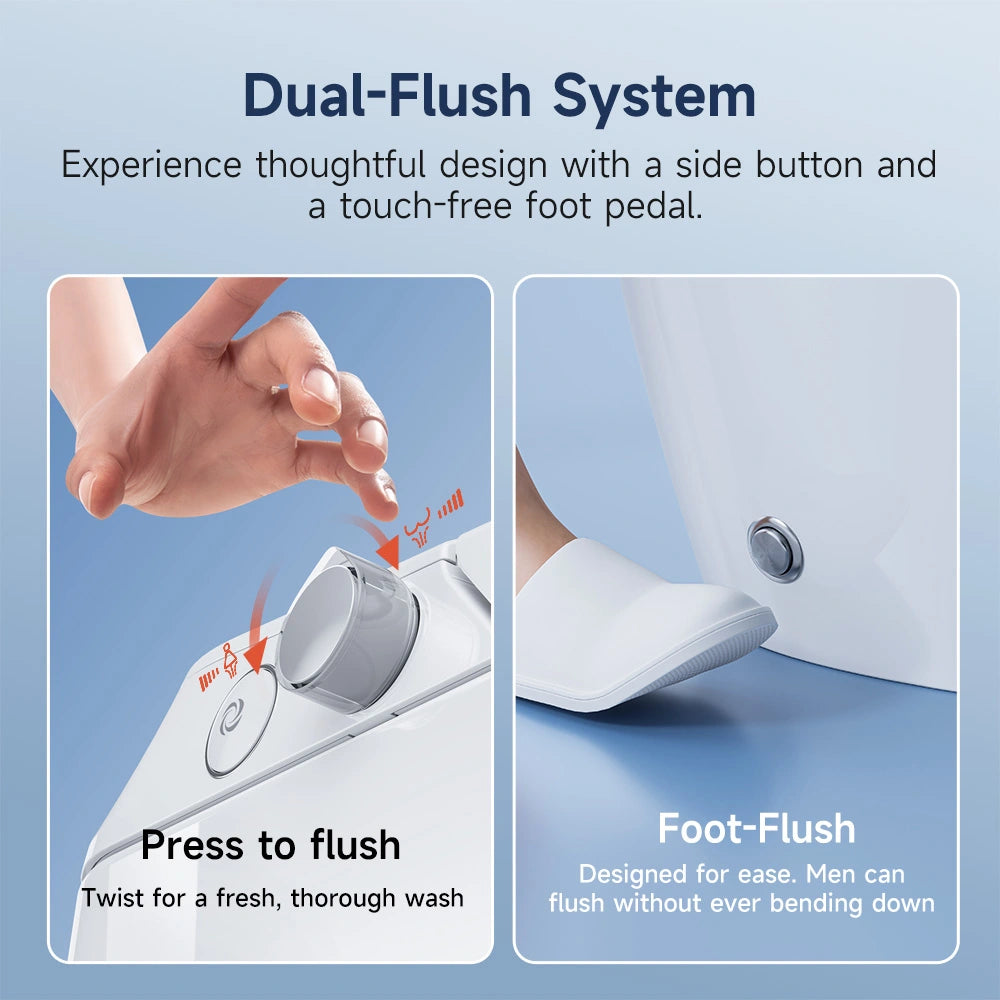 Dual-Flush System

Experience thoughtful design with a side button and a touch-free foot pedal.

Press to flush

Twist for a fresh, thorough wash

Foot-Flush

Designed for ease. Men can flush without ever bending down