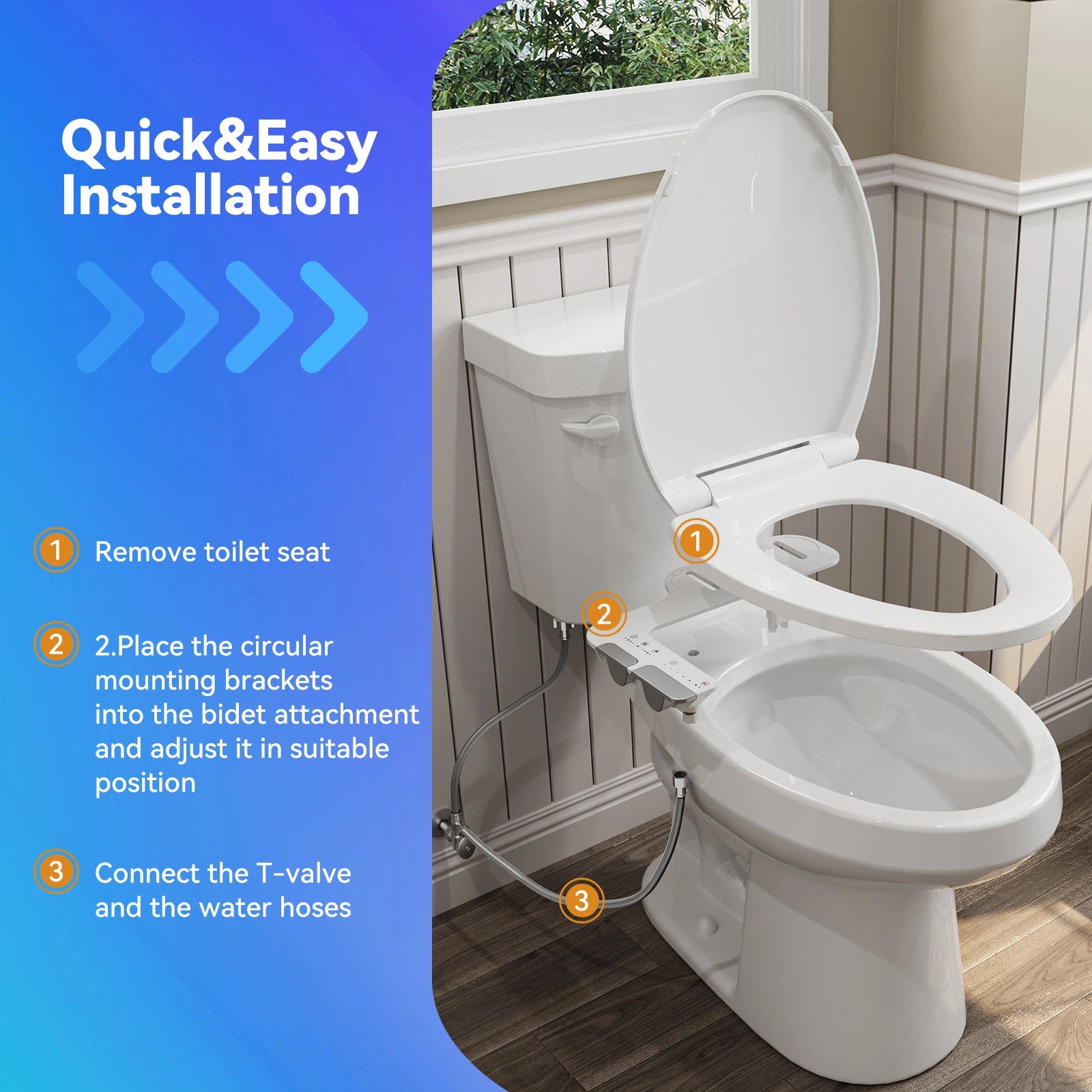 Quick&Easy Installation

1 Remove toilet seat

2 2.Place the circular mounting brackets into the bidet attachment and adjust it in suitable position

3 Connect the T-valve and the water hoses

1

2

3