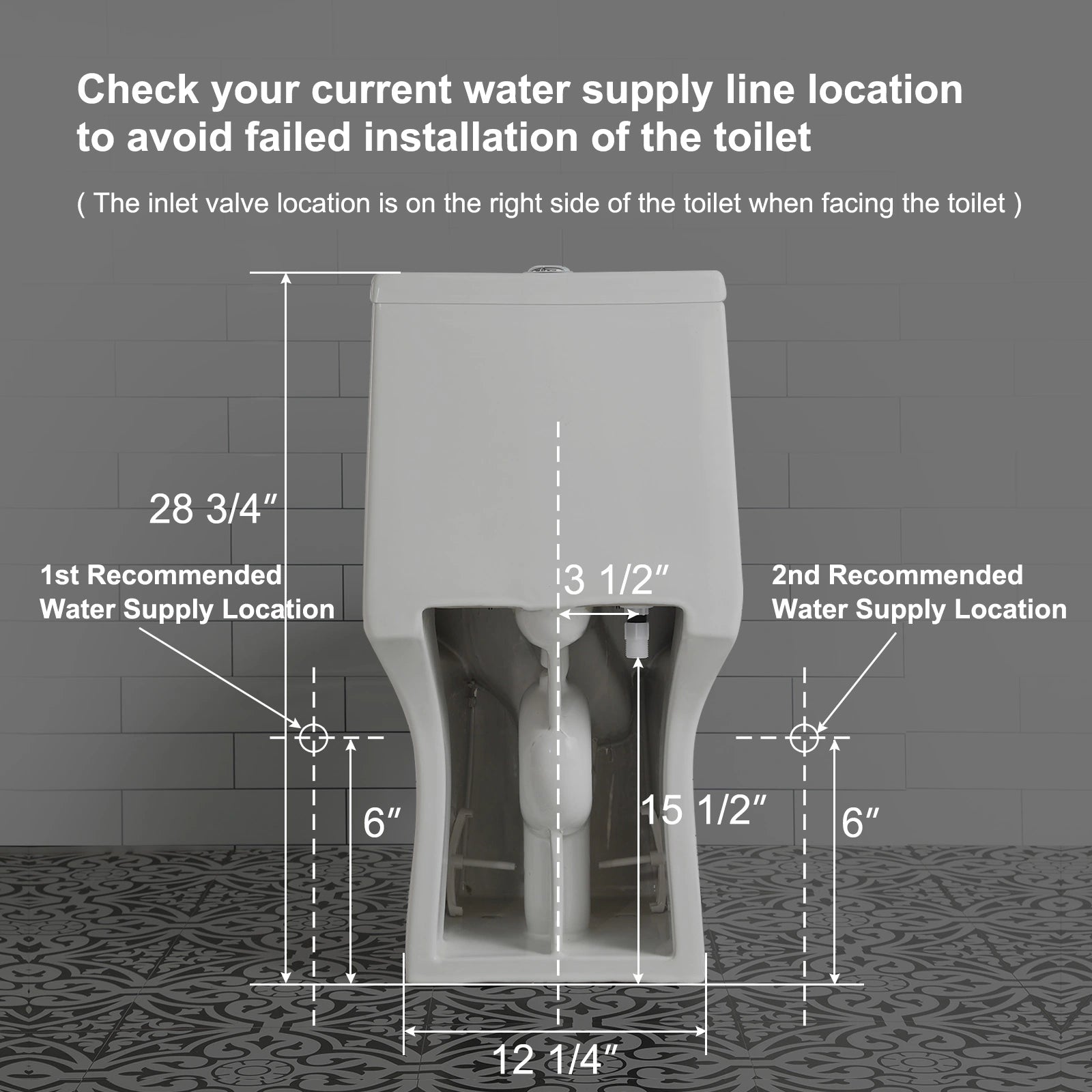 Check your current water supply line location to avoid failed installation of the toilet

( The inlet valve location is on the right side of the toilet when facing the toilet )

28 3/4″

1st Recommended Water Supply Location

3 1/2″

2nd Recommended Water Supply Location

6″

15 1/2″

6″

12 1/4″