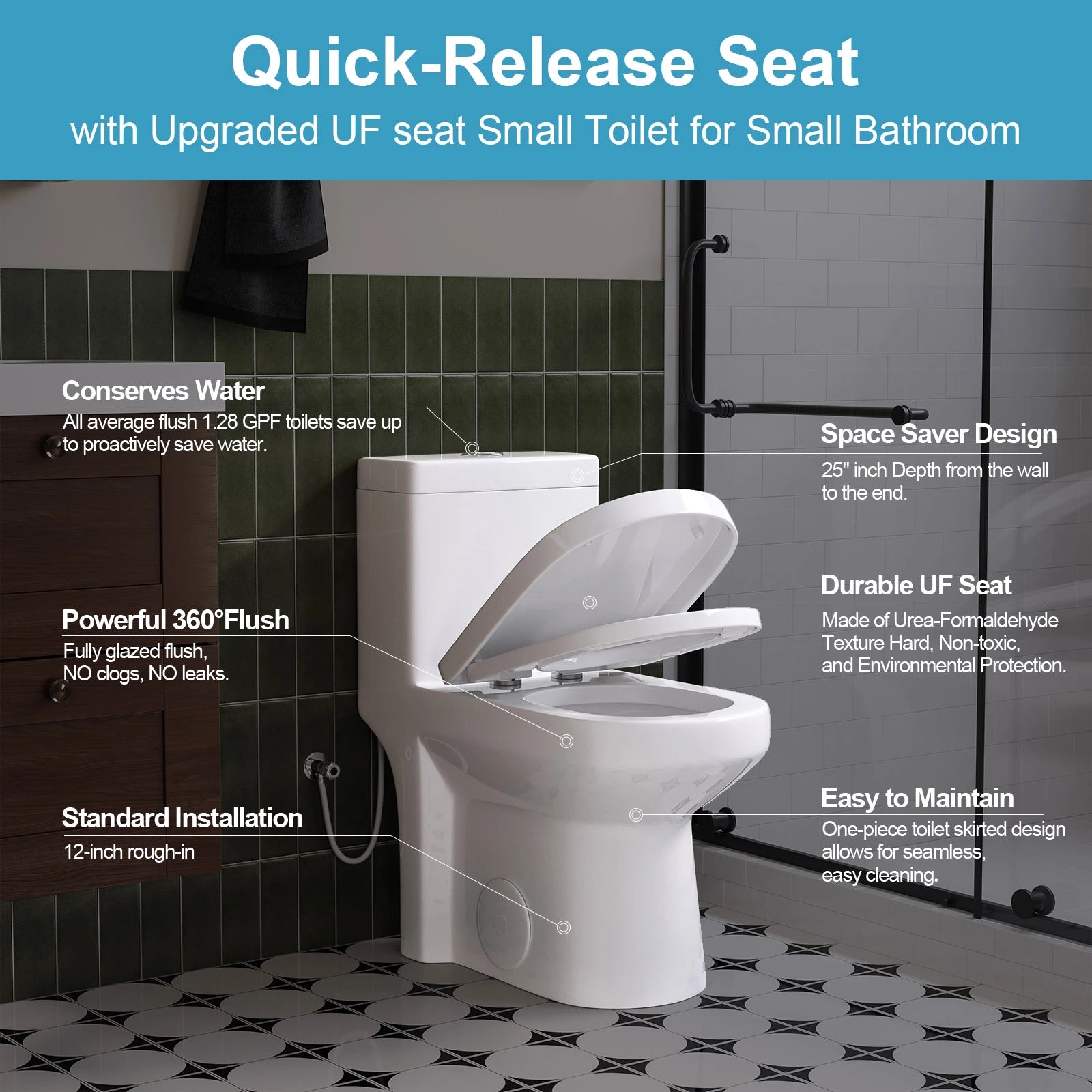 Quick-Release Seat
with Upgraded UF seat Small Toilet for Small Bathroom

Conserves Water
All average flush 1.28 GPF toilets save up to proactively save water.

Powerful 360°Flush
Fully glazed flush, NO clogs, NO leaks.

Standard Installation
12-inch rough-in

Space Saver Design
25" inch Depth from the wall to the end.

Durable UF Seat
Made of Urea-Formaldehyde Texture Hard, Non-toxic, and Environmental Protection.

Easy to Maintain
One-piece toilet skirted design allows for seamless, easy cleaning.