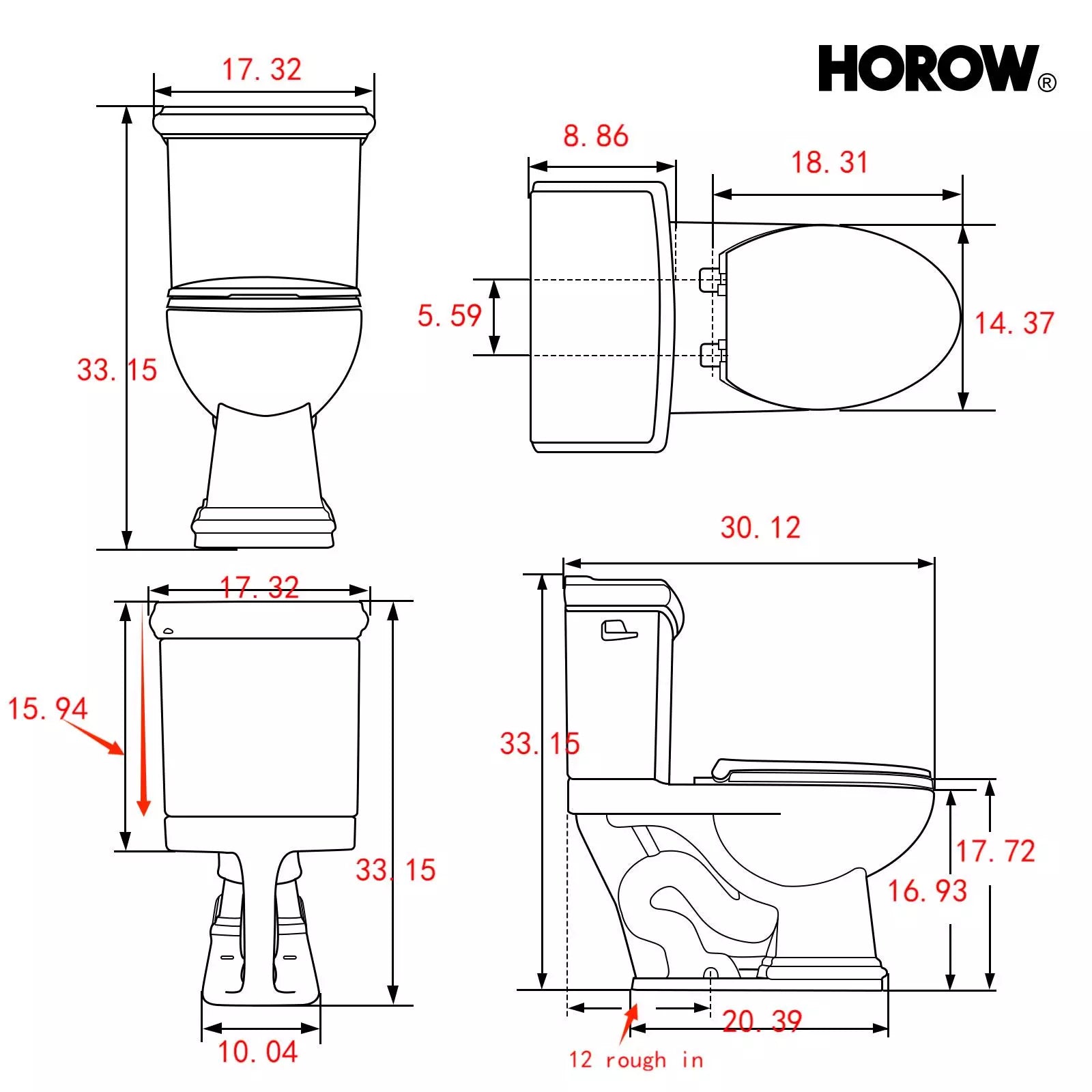 HOROW®

17. 32

33. 15

8. 86

18. 31

5. 59

14. 37

17. 32

15. 94

33. 15

10. 04

30. 12

33. 15

17. 72

16. 93

20. 39

12 rough in