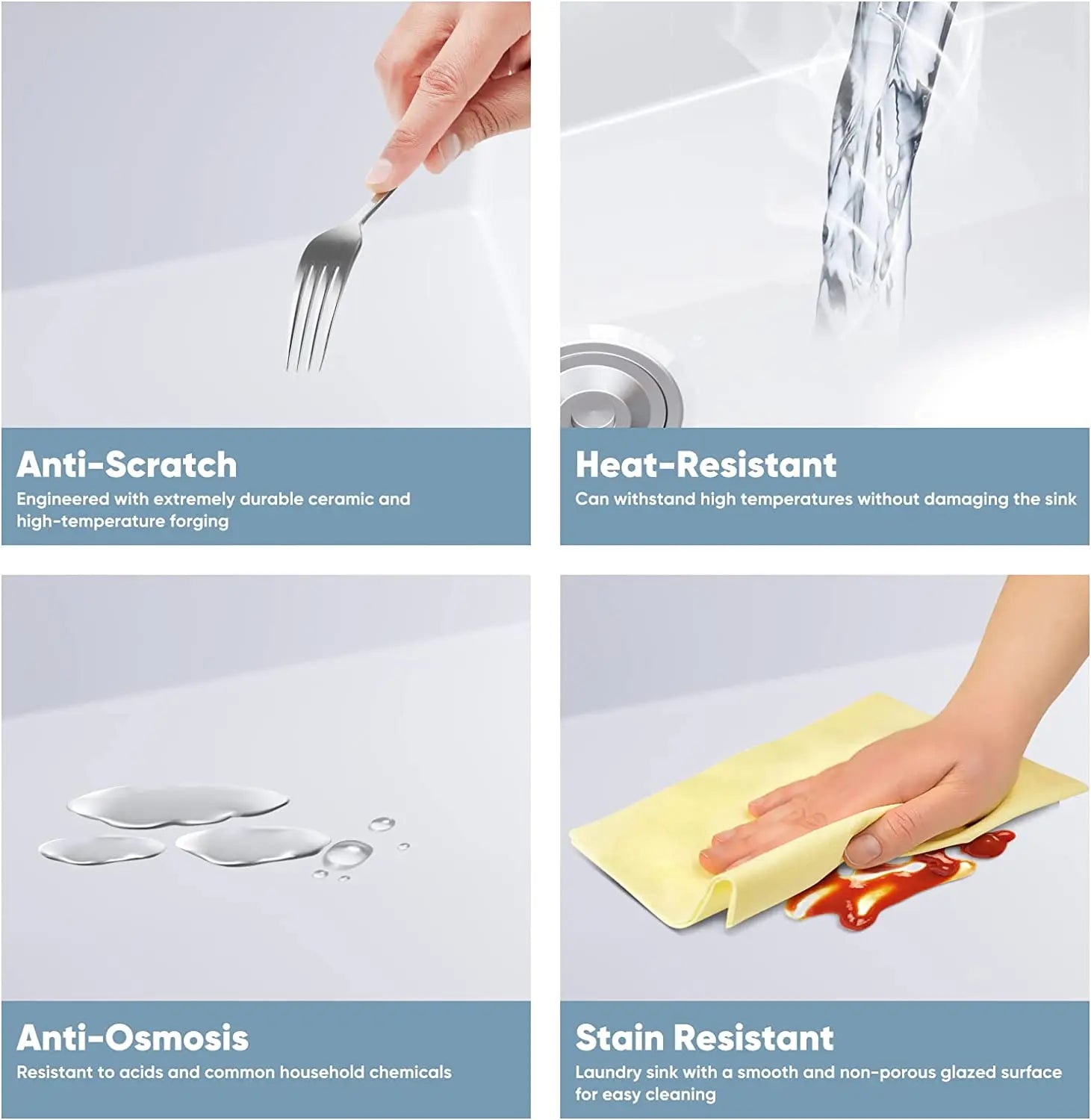 Anti-Scratch
Engineered with extremely durable ceramic and high-temperature forging

Heat-Resistant
Can withstand high temperatures without damaging the sink

Anti-Osmosis
Resistant to acids and common household chemicals

Stain Resistant
Laundry sink with a smooth and non-porous glazed surface for easy cleaning