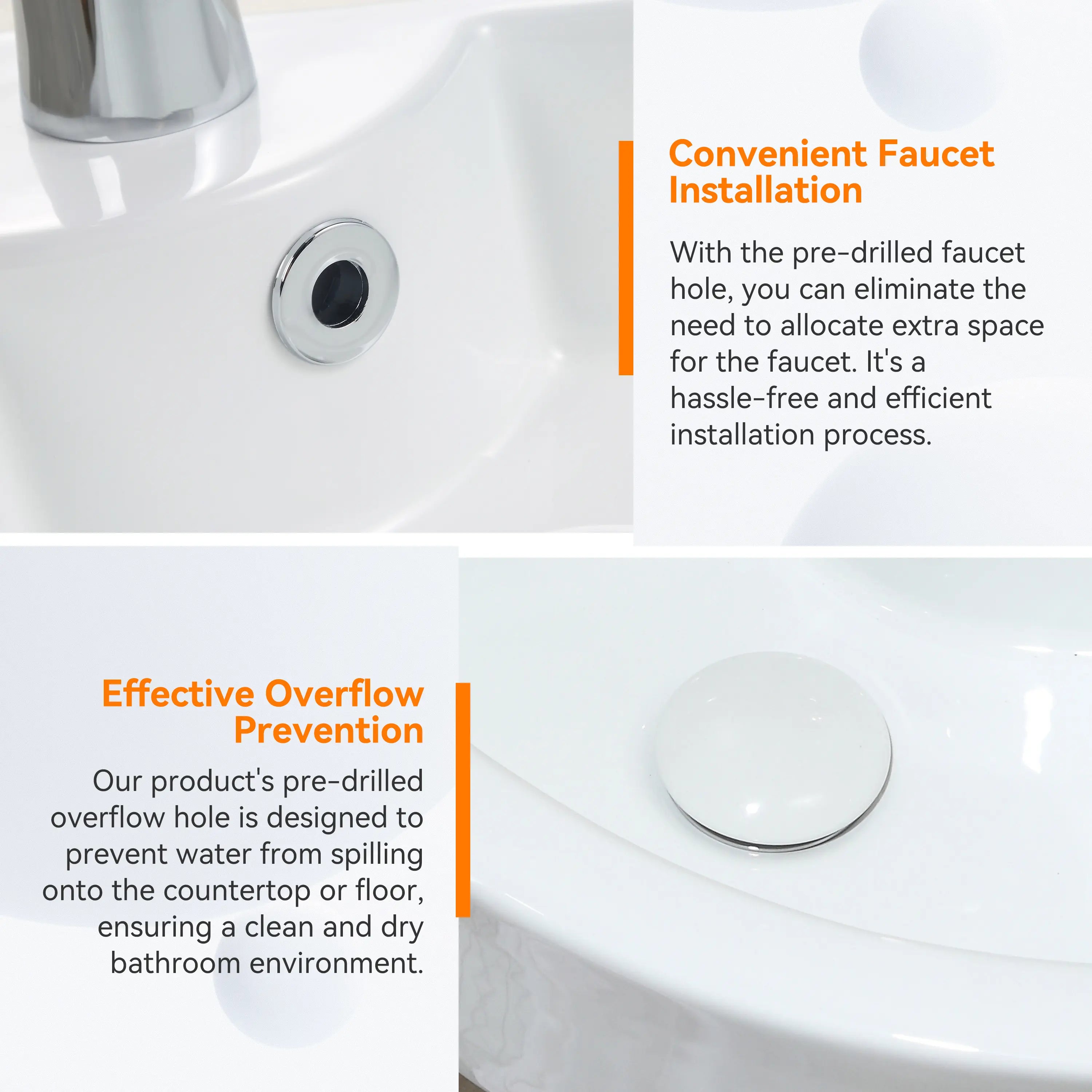 Convenient Faucet Installation

With the pre-drilled faucet hole, you can eliminate the need to allocate extra space for the faucet. It's a hassle-free and efficient installation process.

Effective Overflow Prevention

Our product's pre-drilled overflow hole is designed to prevent water from spilling onto the countertop or floor, ensuring a clean and dry bathroom environment.