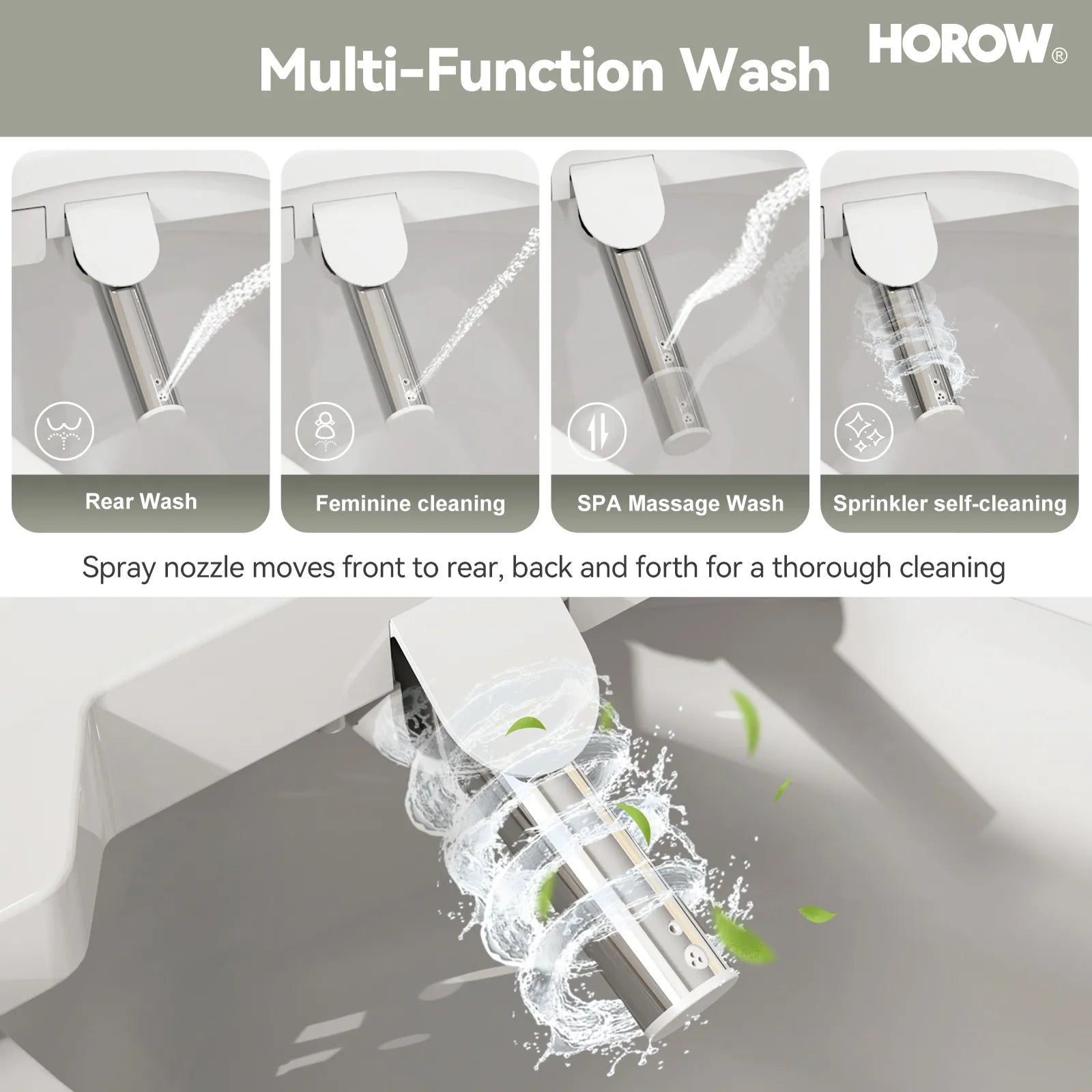 Multi-Function Wash

HOROW®

Rear Wash

Feminine cleaning

SPA Massage Wash

Sprinkler self-cleaning

Spray nozzle moves front to rear, back and forth for a thorough cleaning